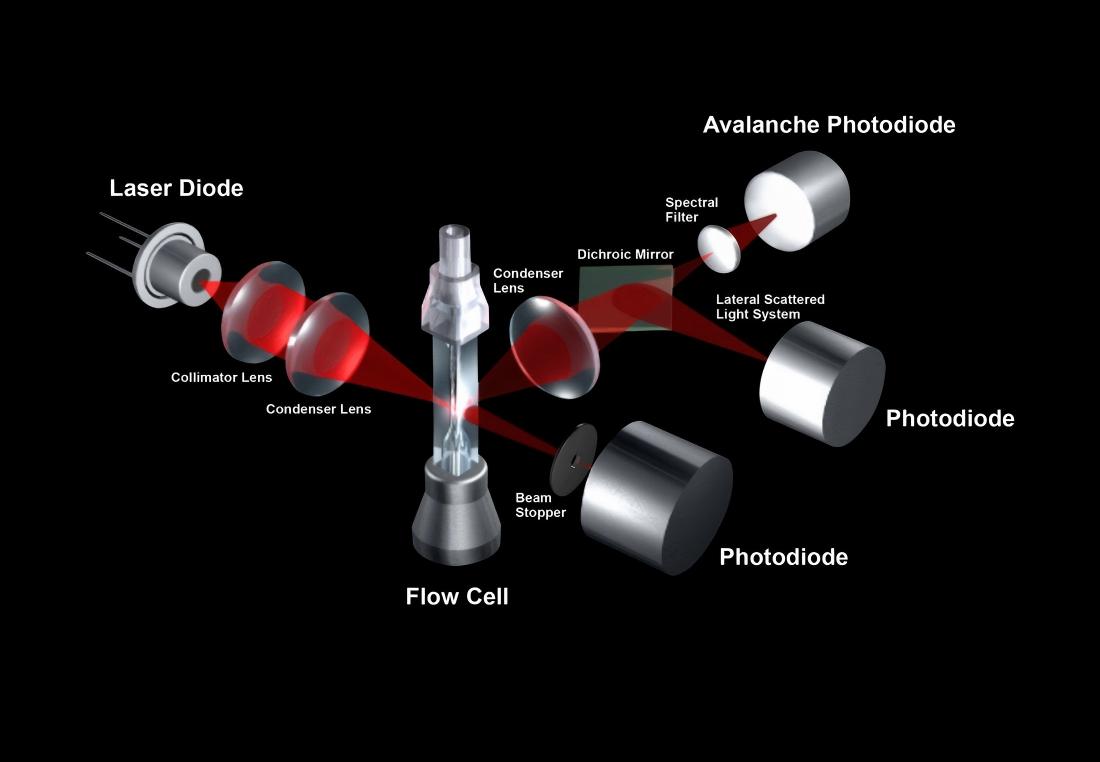 Avalanche Photodiode

Laser Diode

Spectral Filter

Dichroic Mirror

Condenser Lens

Lateral Scattered Light System

Collimator Lens

Condenser Lens

Photodiode

Beam Stopper

Photodiode

Flow Cell